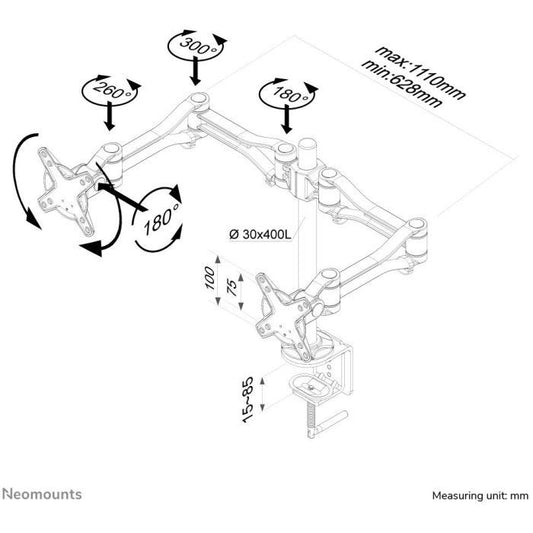 300°

260°

180°

max:1110mm
min:628mm

180°

Ø 30x400L

100

75

15~85

Neomounts

Measuring unit: mm