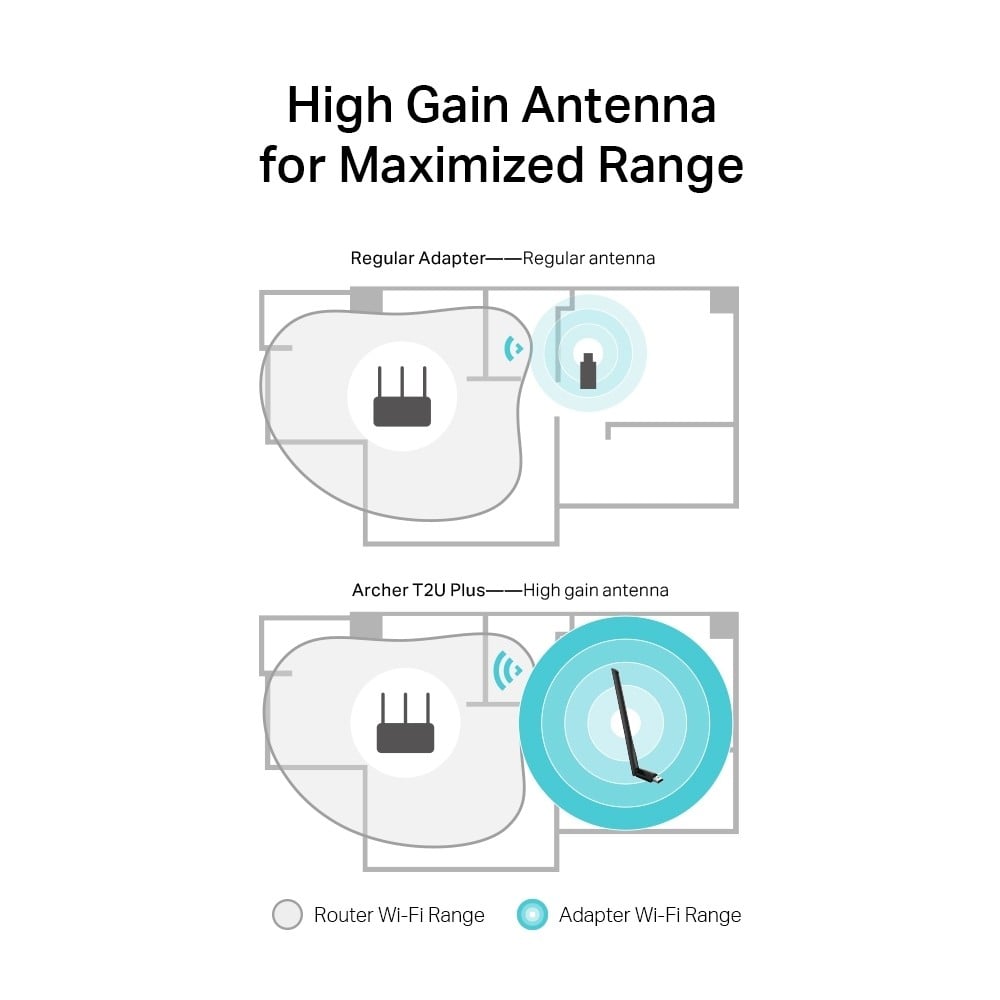 High Gain Antenna for Maximized Range

Regular Adapter——Regular antenna

Archer T2U Plus——High gain antenna

Router Wi-Fi Range

Adapter Wi-Fi Range