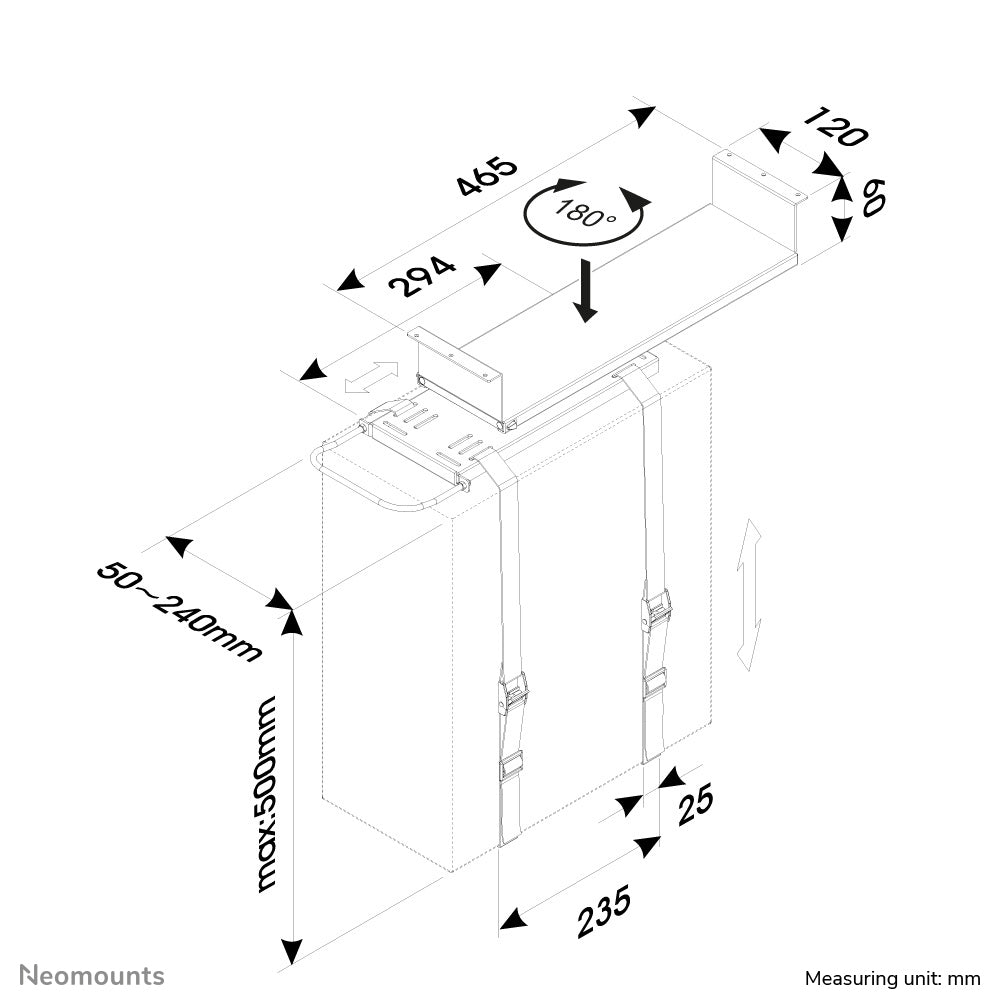 465
120
60
180°
294
50~240mm
max:500mm
25
235
Neomounts
Measuring unit: mm