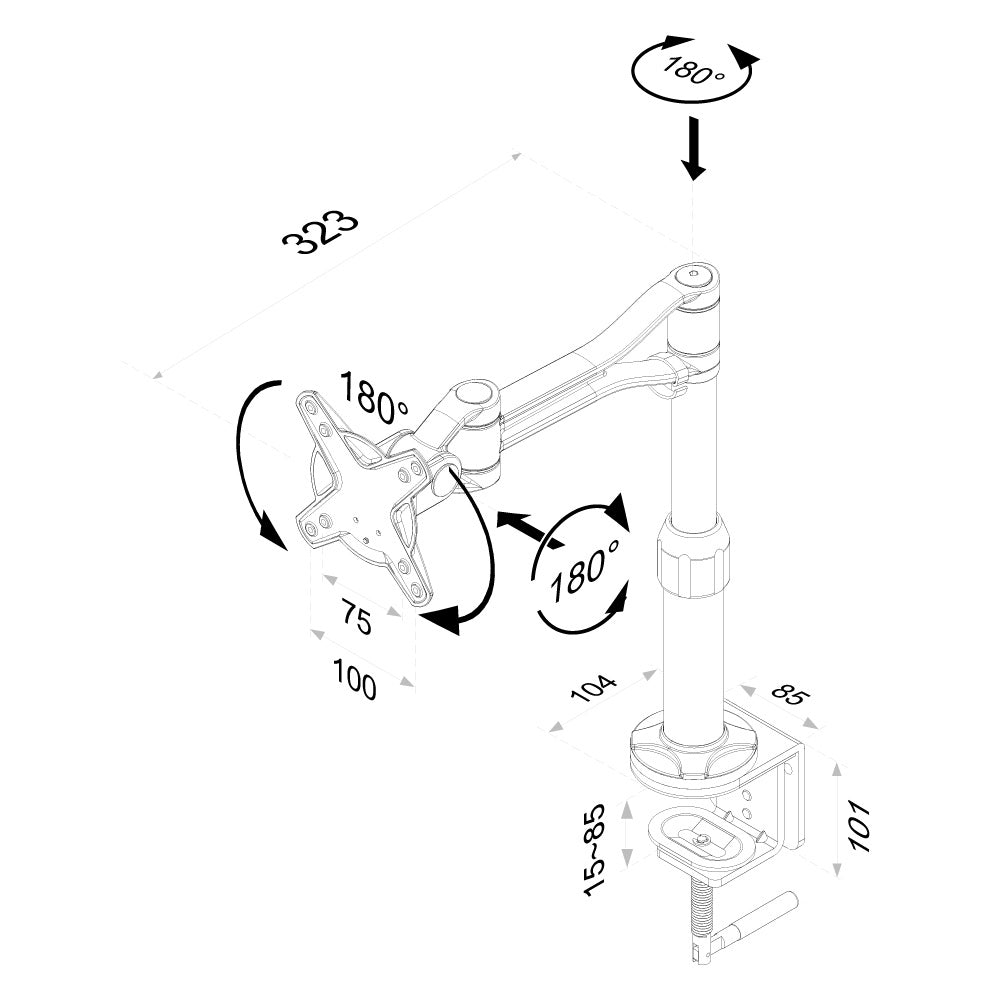 180°

323

180°

180°

75

100

104

85

15~85

101