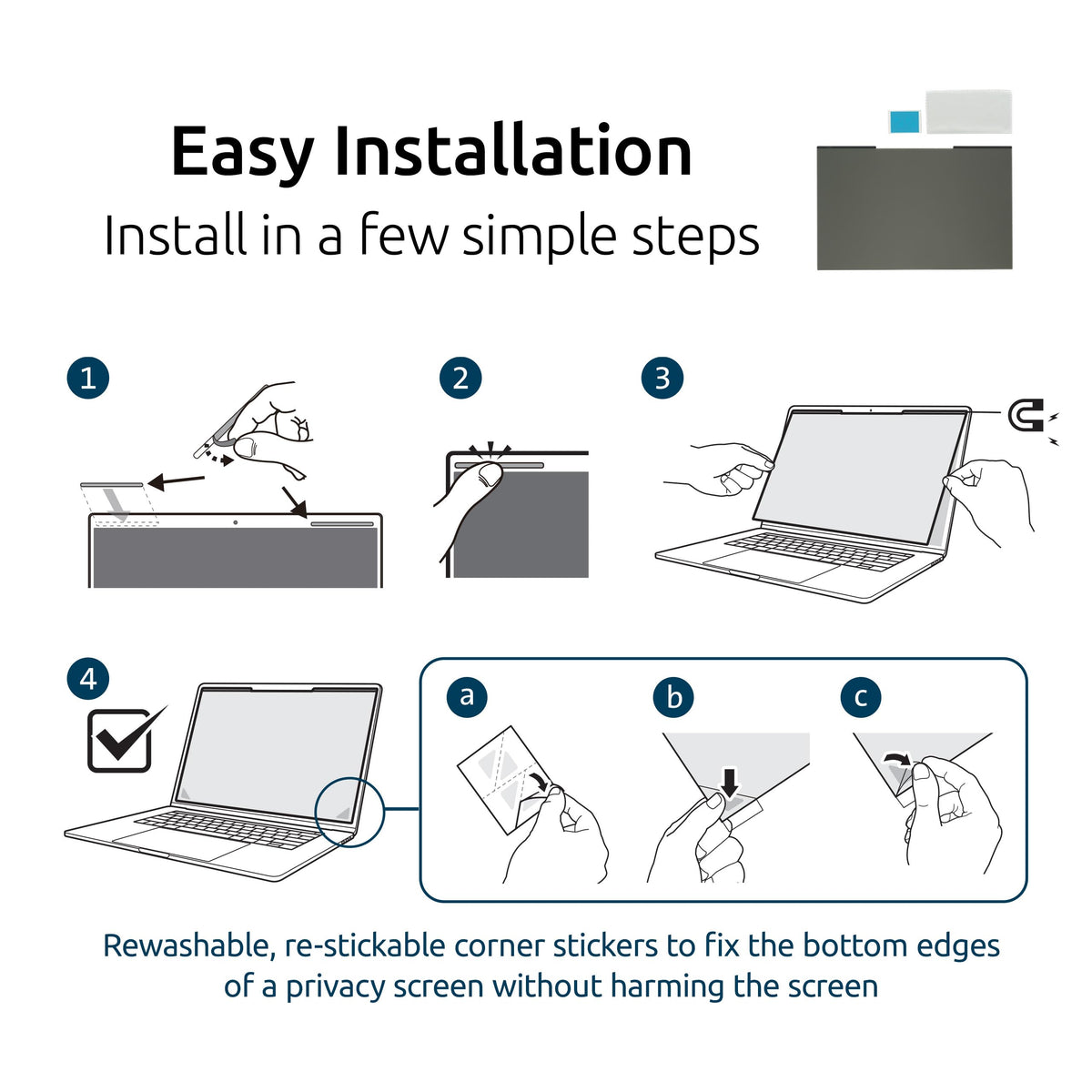 Easy Installation

Install in a few simple steps

1

2

3

4

a

b

c

Rewashable, re-stickable corner stickers to fix the bottom edges of a privacy screen without harming the screen