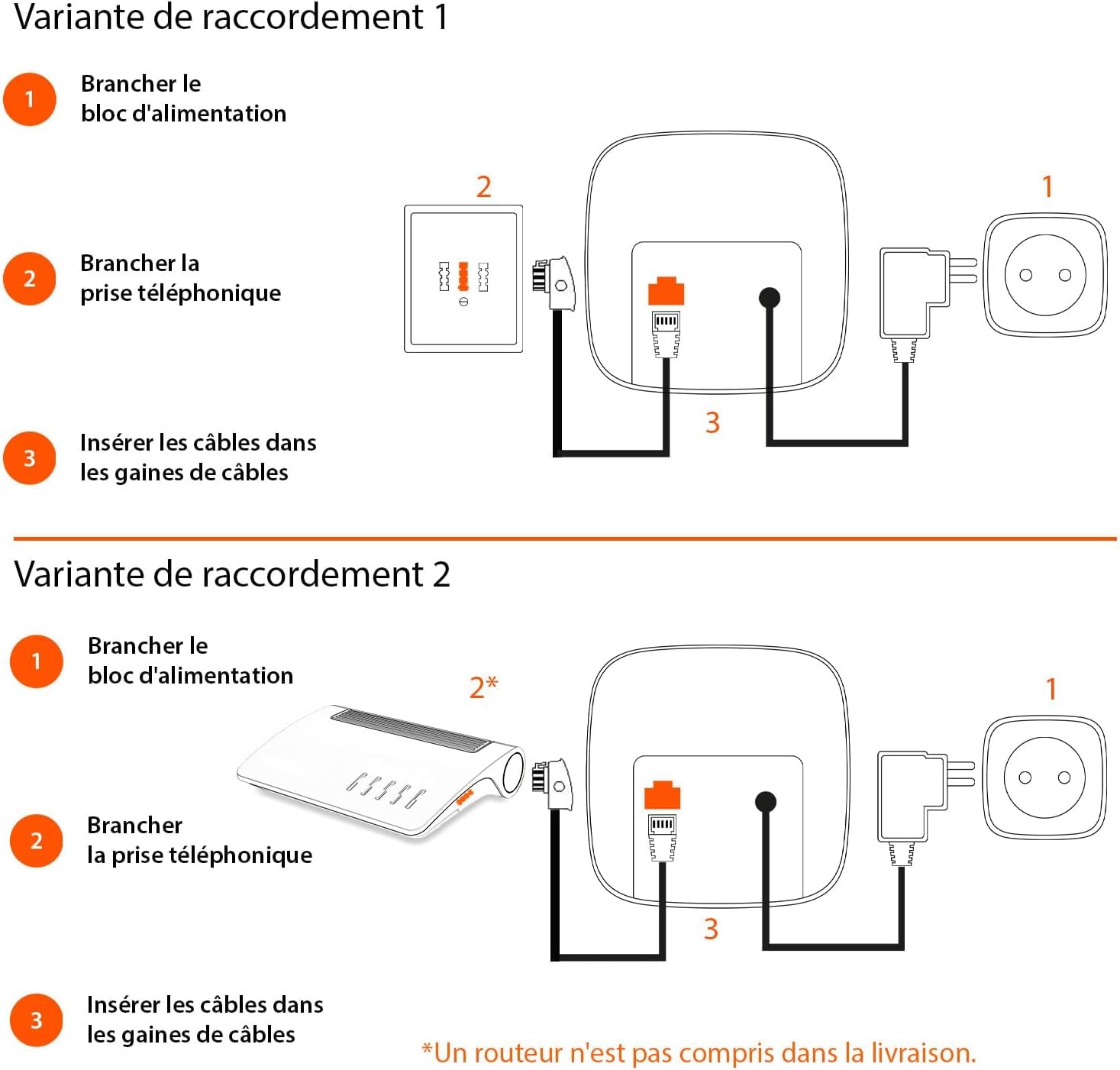 Variante de raccordement 1

1 Brancher le bloc d'alimentation

2 Brancher la prise téléphonique

3 Insérer les câbles dans les gaines de câbles

2

1

3

Variante de raccordement 2

1 Brancher le bloc d'alimentation

2 Brancher la prise téléphonique

3 Insérer les câbles dans les gaines de câbles

2*

1

3

*Un routeur n'est pas compris dans la livraison.