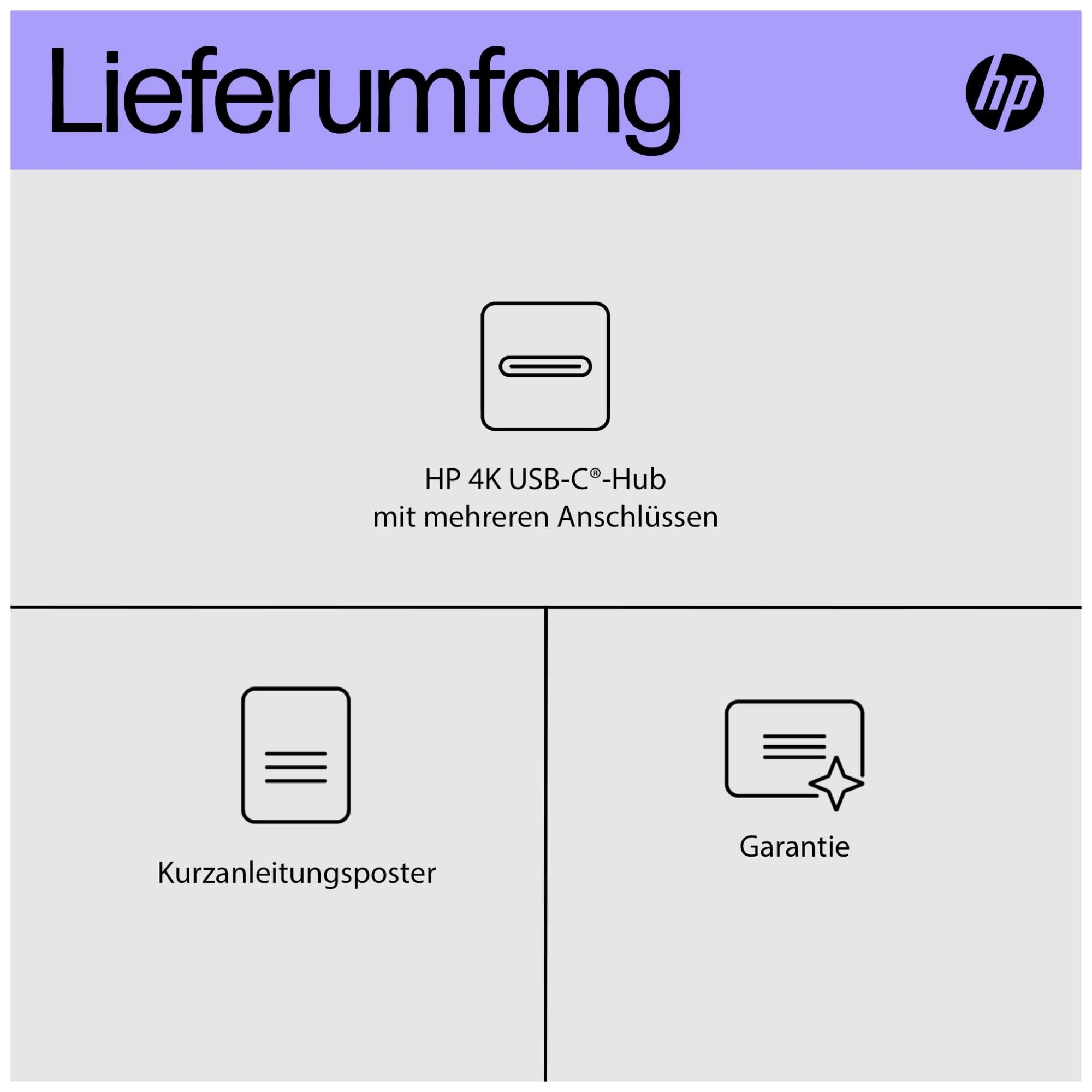 Lieferumfang

hp

HP 4K USB-C®-Hub
mit mehreren Anschlüssen

Kurzanleitungsposter

Garantie