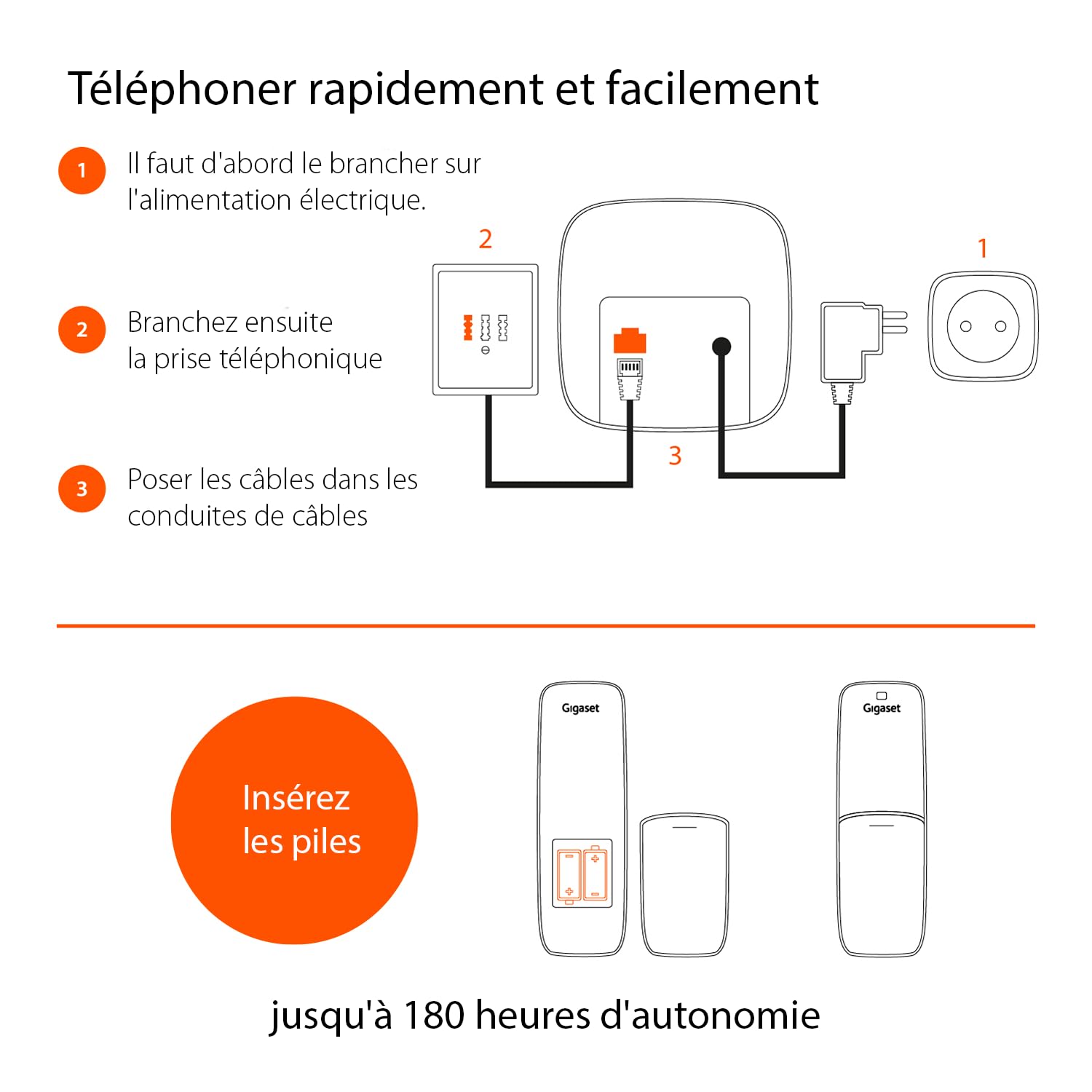 Téléphoner rapidement et facilement

1 Il faut d'abord le brancher sur l'alimentation électrique.

2 Branchez ensuite la prise téléphonique

3 Poser les câbles dans les conduites de câbles

2

1

3

Insérez les piles

Gigaset

Gigaset

jusqu'à 180 heures d'autonomie