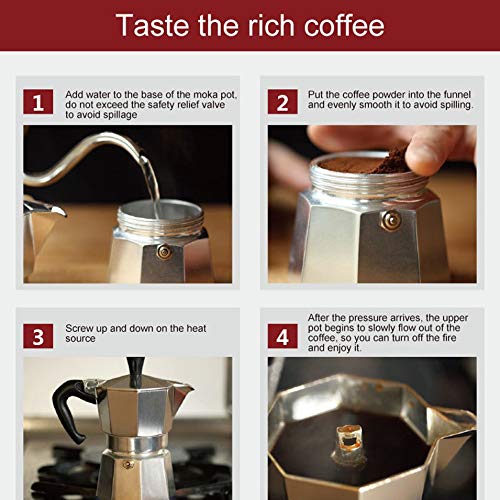 Taste the rich coffee

1 Add water to the base of the moka pot, do not exceed the safety relief valve to avoid spillage

2 Put the coffee powder into the funnel and evenly smooth it to avoid spilling.

3 Screw up and down on the heat source

4 After the pressure arrives, the upper pot begins to slowly flow out of the coffee, so you can turn off the fire and enjoy it.