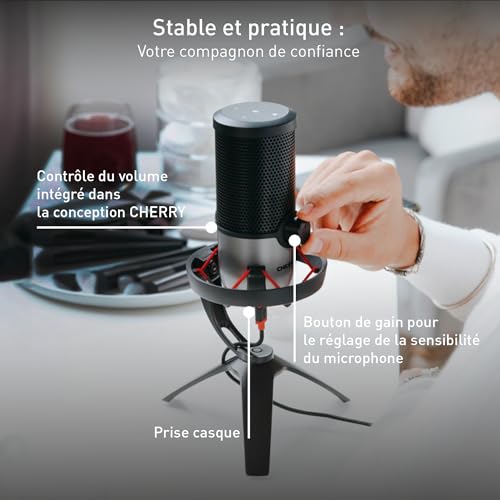 Stable et pratique :
Votre compagnon de confiance

Contrôle du volume intégré dans la conception CHERRY

CHERRY

Bouton de gain pour le réglage de la sensibilité du microphone

Prise casque