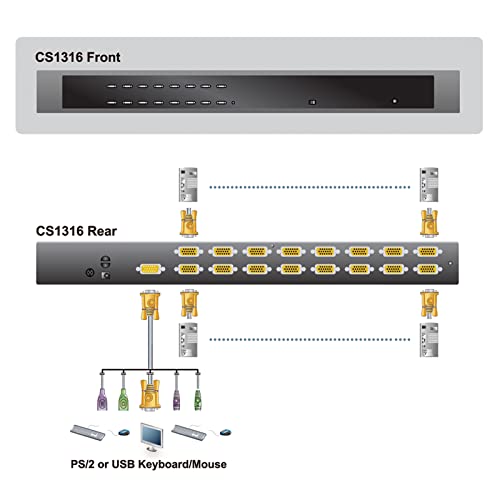 CS1316 Front

CS1316 Rear

PS/2 or USB Keyboard/Mouse