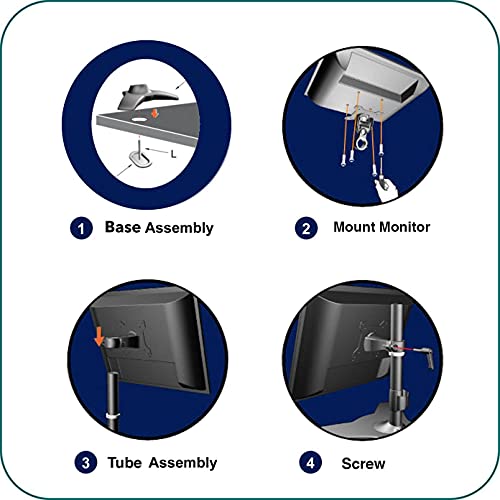 L

1 Base Assembly

2 Mount Monitor

3 Tube Assembly

4 Screw