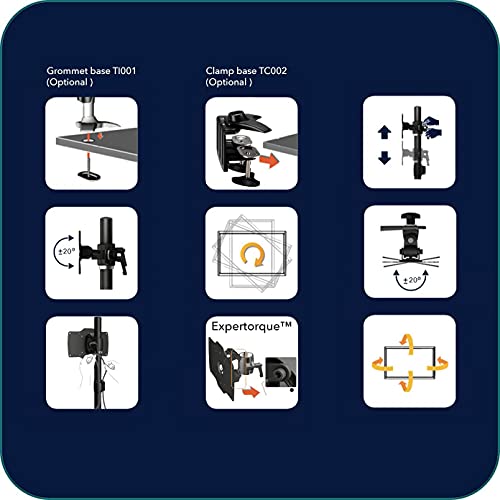 Grommet base TI001
(Optional )

Clamp base TC002
(Optional )

±20°

±20°

Expertorque™