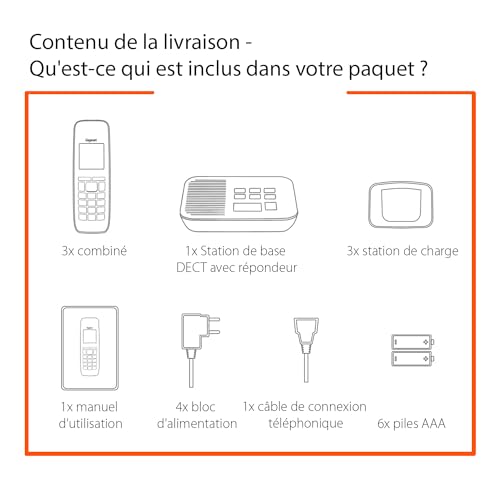 Contenu de la livraison -
Qu'est-ce qui est inclus dans votre paquet ?

Gigaset

3x combiné

1x Station de base
DECT avec répondeur

3x station de charge

1x manuel
d'utilisation

4x bloc
d'alimentation

1x câble de connexion
téléphonique

6x piles AAA