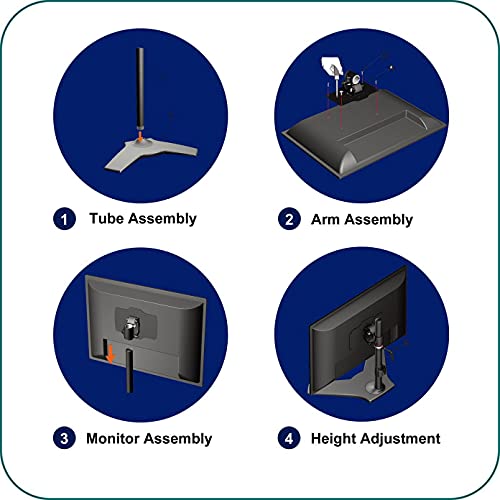 1 Tube Assembly

2 Arm Assembly

3 Monitor Assembly

4 Height Adjustment