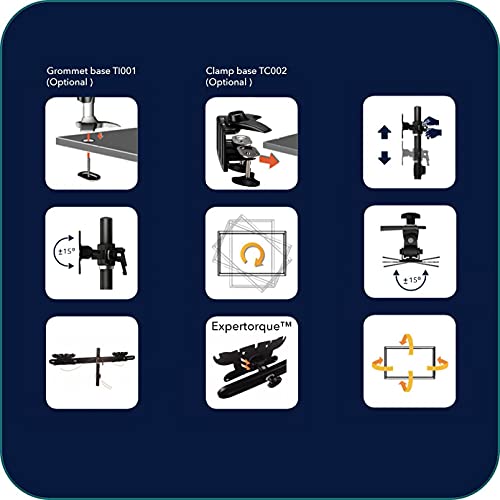 Grommet base TI001
(Optional )

Clamp base TC002
(Optional )

±15°

±15°

Expertorque™