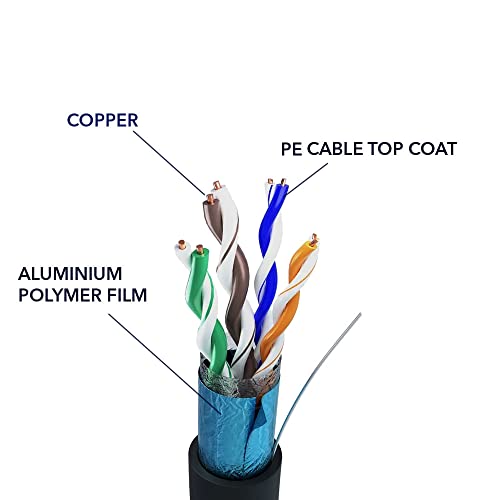 COPPER

PE CABLE TOP COAT

ALUMINIUM POLYMER FILM