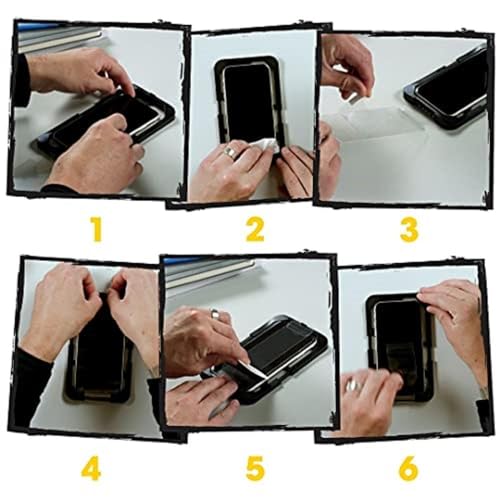 1

2

3

4

5

6