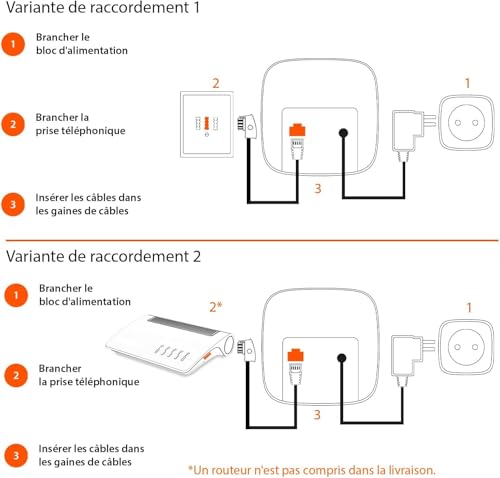 Variante de raccordement 1

1 Brancher le bloc d'alimentation

2 Brancher la prise téléphonique

3 Insérer les câbles dans les gaines de câbles

2

1

3

Variante de raccordement 2

1 Brancher le bloc d'alimentation

2 Brancher la prise téléphonique

3 Insérer les câbles dans les gaines de câbles

2*

1

3

*Un routeur n'est pas compris dans la livraison.