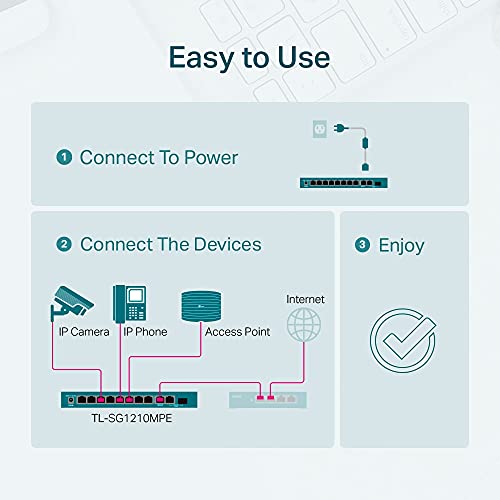 Easy to Use

1 Connect To Power

2 Connect The Devices

IP Camera

IP Phone

Access Point

Internet

TL-SG1210MPE

3 Enjoy