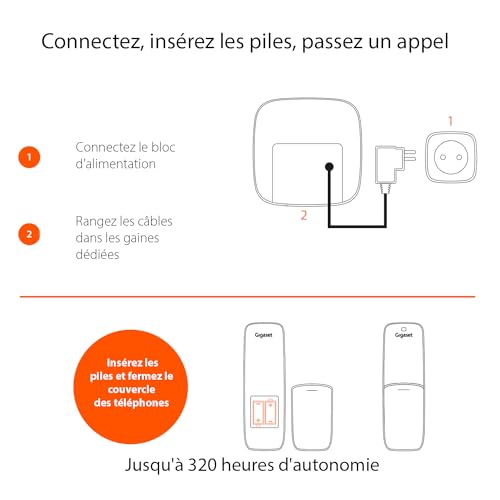 Connectez, insérez les piles, passez un appel

1 Connectez le bloc d'alimentation

2 Rangez les câbles dans les gaines dédiées

1

2

Insérez les piles et fermez le couvercle des téléphones

Gigaset

Gigaset

Jusqu'à 320 heures d'autonomie