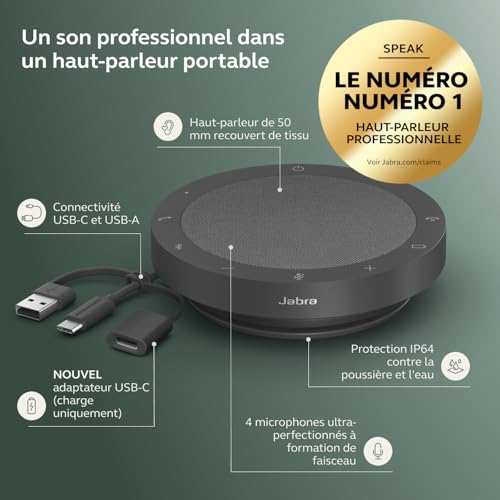 Un son professionnel dans un haut-parleur portable

SPEAK

LE NUMÉRO NUMÉRO 1

HAUT-PARLEUR PROFESSIONNELLE

Voir Jabra.com/claims

Haut-parleur de 50 mm recouvert de tissu

Connectivité USB-C et USB-A

Jabra

NOUVEL adaptateur USB-C (charge uniquement)

Protection IP64 contre la poussière et l'eau

4 microphones ultra-perfectionnés à formation de faisceau