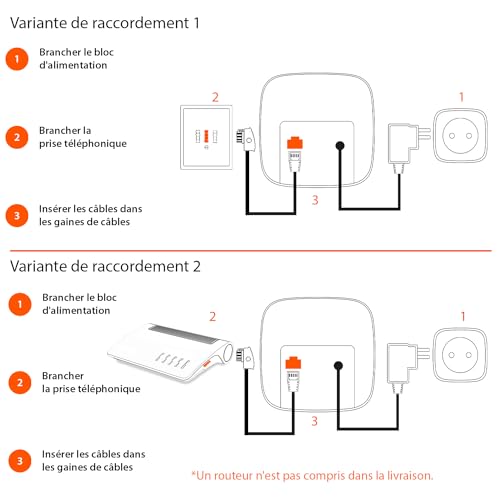 Variante de raccordement 1

1 Brancher le bloc d'alimentation

2 Brancher la prise téléphonique

3 Insérer les câbles dans les gaines de câbles

2

1

3

Variante de raccordement 2

1 Brancher le bloc d'alimentation

2 Brancher la prise téléphonique

3 Insérer les câbles dans les gaines de câbles

2

1

3

*Un routeur n'est pas compris dans la livraison.