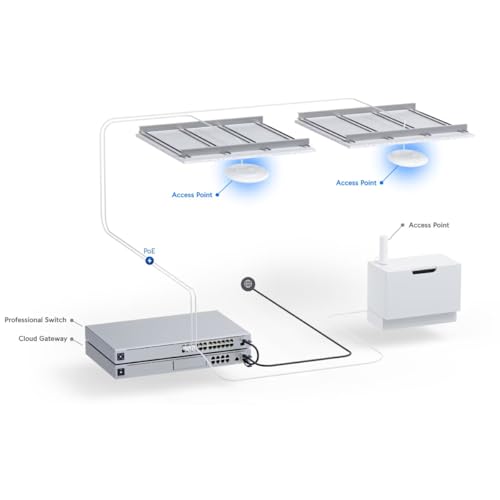 Access Point

Access Point

Access Point

PoE

Professional Switch

Cloud Gateway