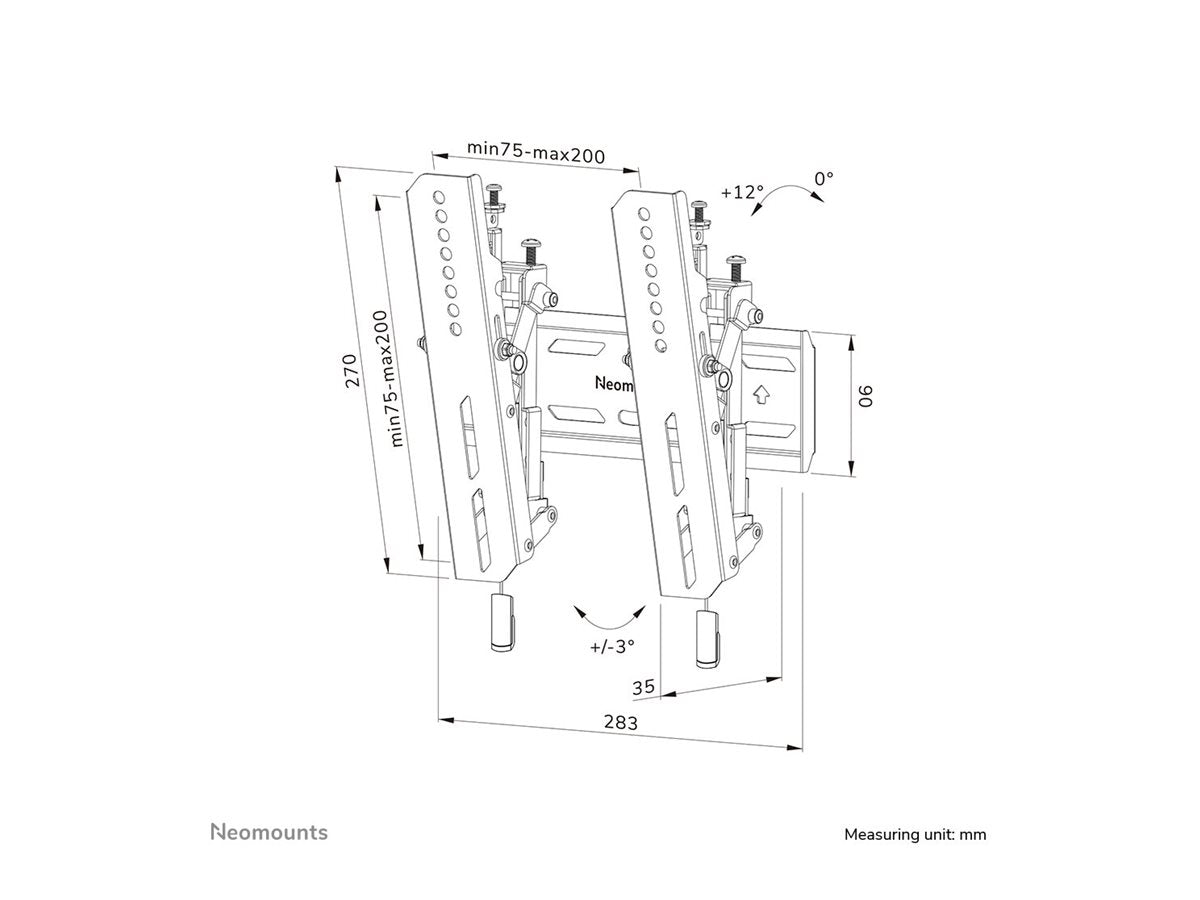 min75-max200

+12°

0°

270

min75-max200

Neom

90

+/-3°

35

283

Neomounts

Measuring unit: mm