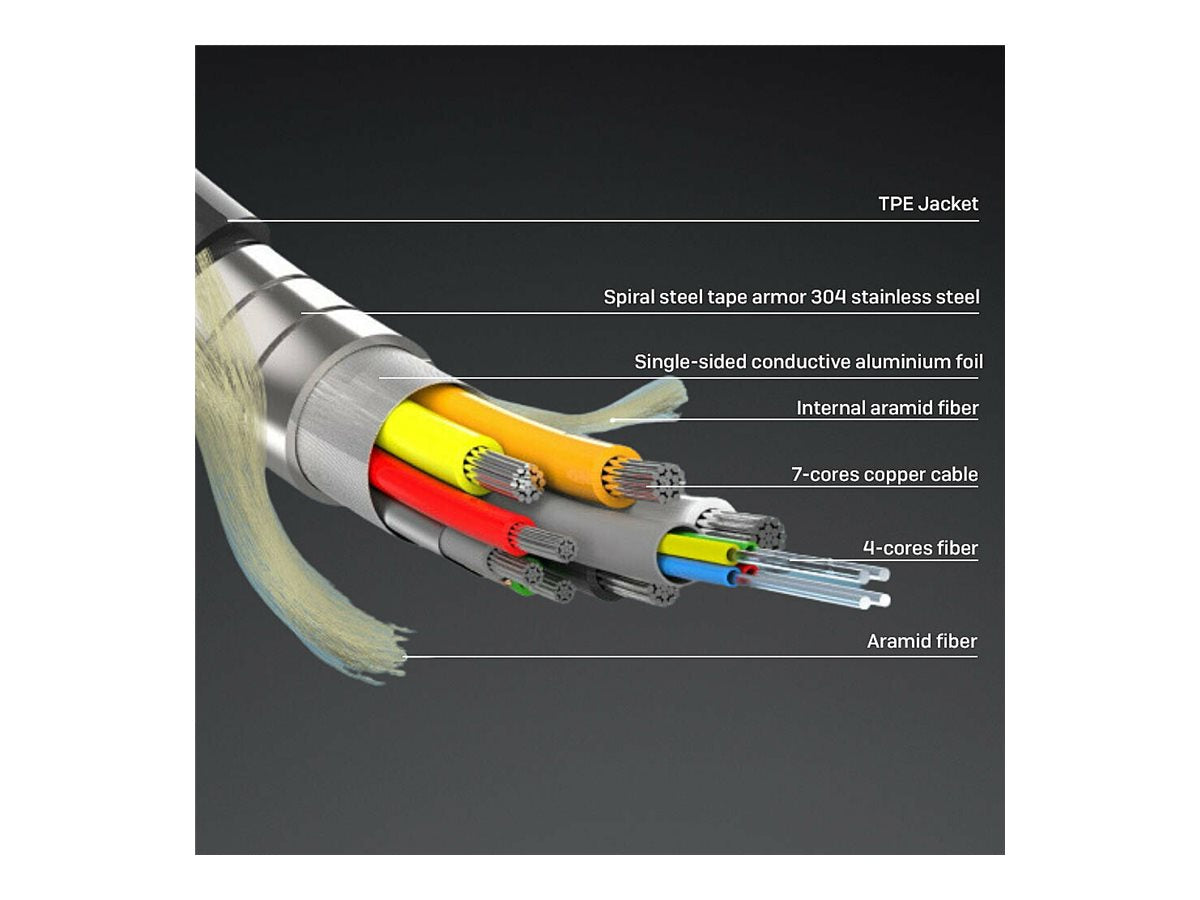 TPE Jacket

Spiral steel tape armor 304 stainless steel

Single-sided conductive aluminium foil

Internal aramid fiber

7-cores copper cable

4-cores fiber

Aramid fiber