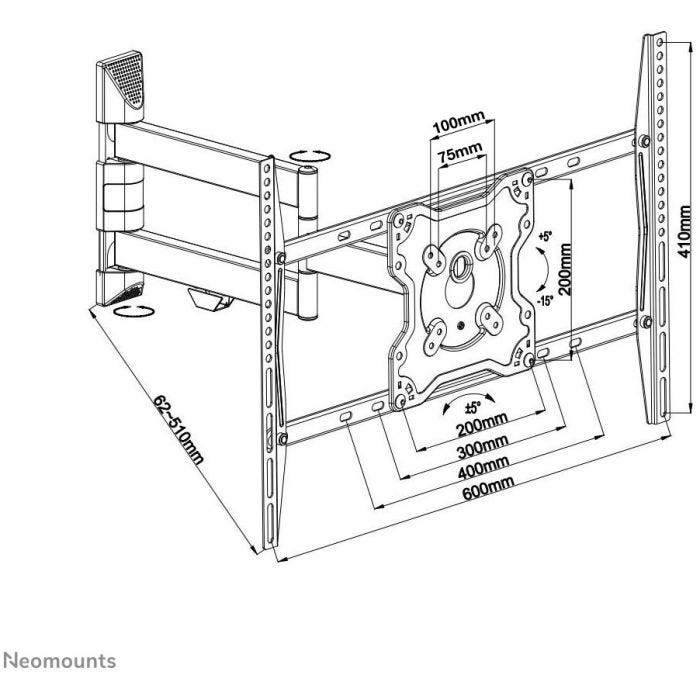 100mm
75mm
+5°
-15°
200mm
410mm
62~510mm
±5°
200mm
300mm
400mm
600mm
Neomounts