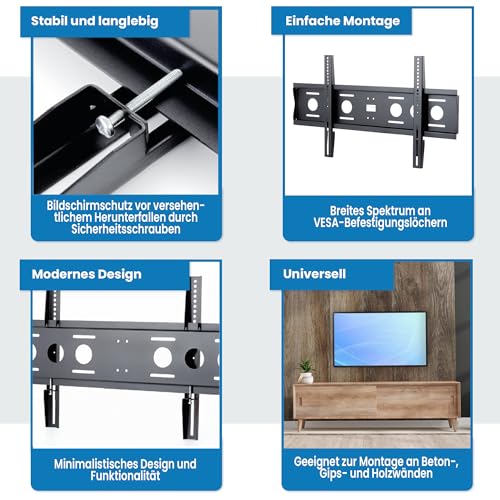 Stabil und langlebig

Bildschirmschutz vor versehentlichem Herunterfallen durch Sicherheitsschrauben

Einfache Montage

Breites Spektrum an VESA-Befestigungslöchern

Modernes Design

Minimalistisches Design und Funktionalität

Universell

Geeignet zur Montage an Beton-, Gips- und Holzwänden