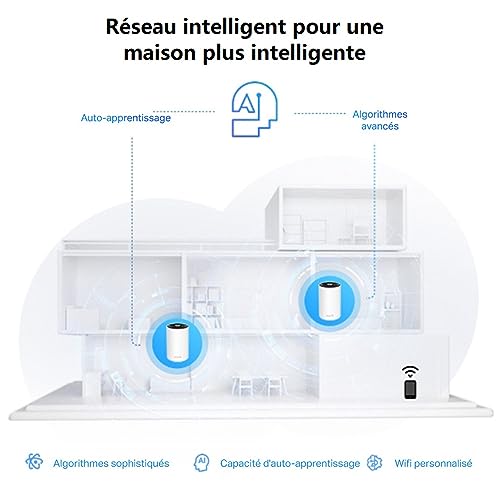 Réseau intelligent pour une maison plus intelligente

Auto-apprentissage

AI

Algorithmes avancés

Algorithmes sophistiqués

AI

Capacité d'auto-apprentissage

Wifi personnalisé