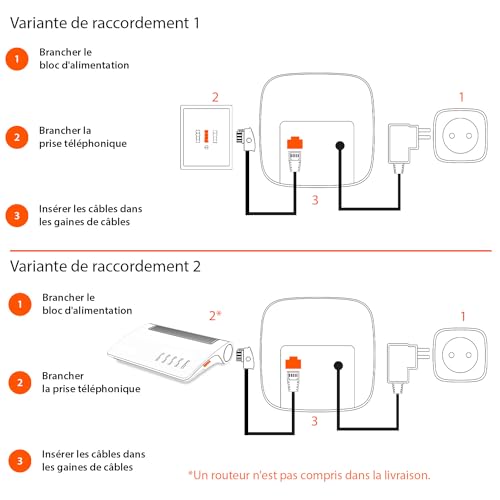 Variante de raccordement 1

1 Brancher le bloc d'alimentation

2 Brancher la prise téléphonique

3 Insérer les câbles dans les gaines de câbles

2

1

3

Variante de raccordement 2

1 Brancher le bloc d'alimentation

2 Brancher la prise téléphonique

3 Insérer les câbles dans les gaines de câbles

2*

1

3

*Un routeur n'est pas compris dans la livraison.