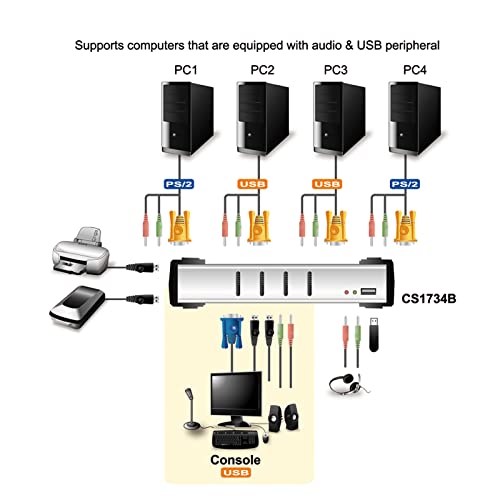 Supports computers that are equipped with audio & USB peripheral

PC1
PC2
PC3
PC4

PS/2
USB
USB
PS/2

CS1734B

Console
USB