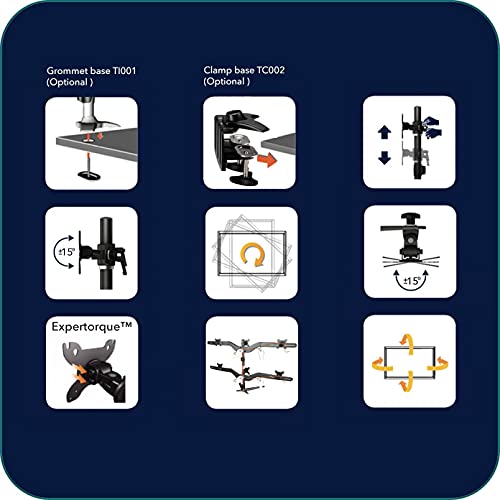 Grommet base TI001
(Optional )

Clamp base TC002
(Optional )

±15°

±15°

Expertorque™