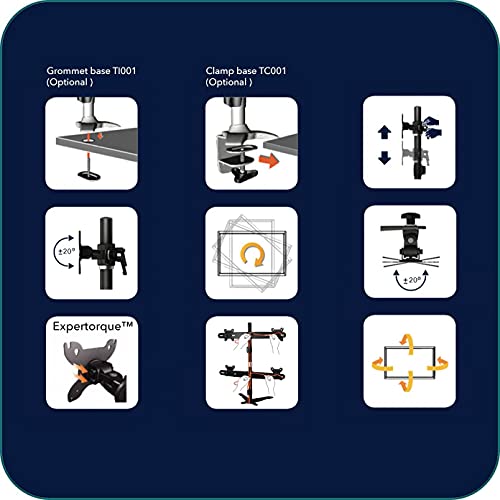 Grommet base TI001
(Optional )

Clamp base TC001
(Optional )

±20°

±20°

Expertorque™