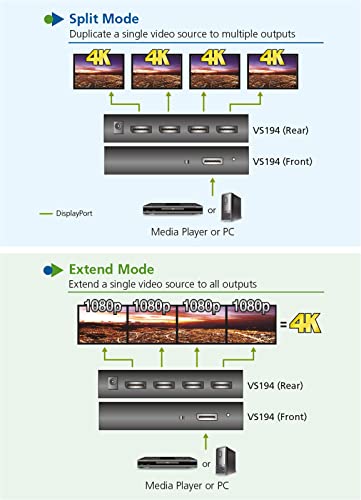 Split Mode
Duplicate a single video source to multiple outputs

4K 4K 4K 4K

VS194 (Rear)

VS194 (Front)

DisplayPort

or

Media Player or PC

Extend Mode
Extend a single video source to all outputs

1080p 1080p 1080p 1080p = 4K

VS194 (Rear)

VS194 (Front)

or

Media Player or PC