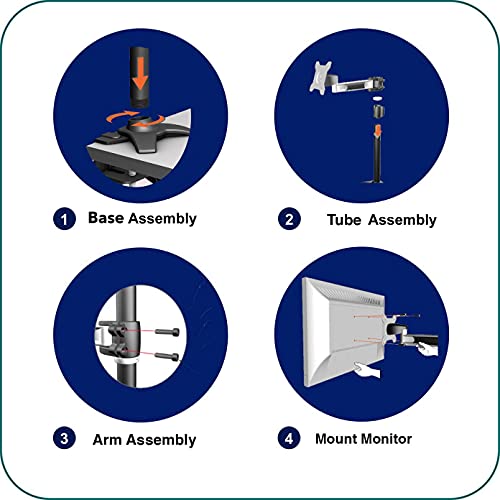 1 Base Assembly

2 Tube Assembly

3 Arm Assembly

4 Mount Monitor