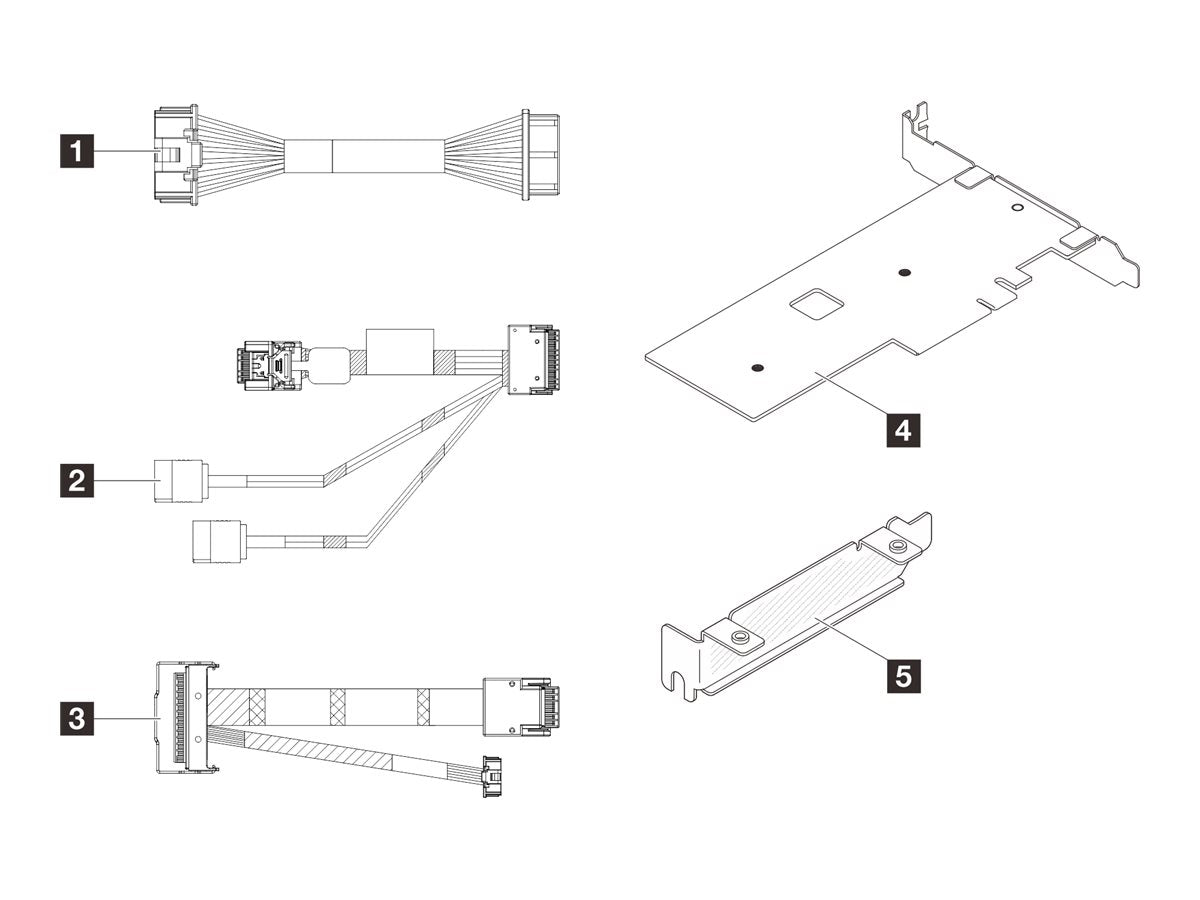 1
2
3
4
5